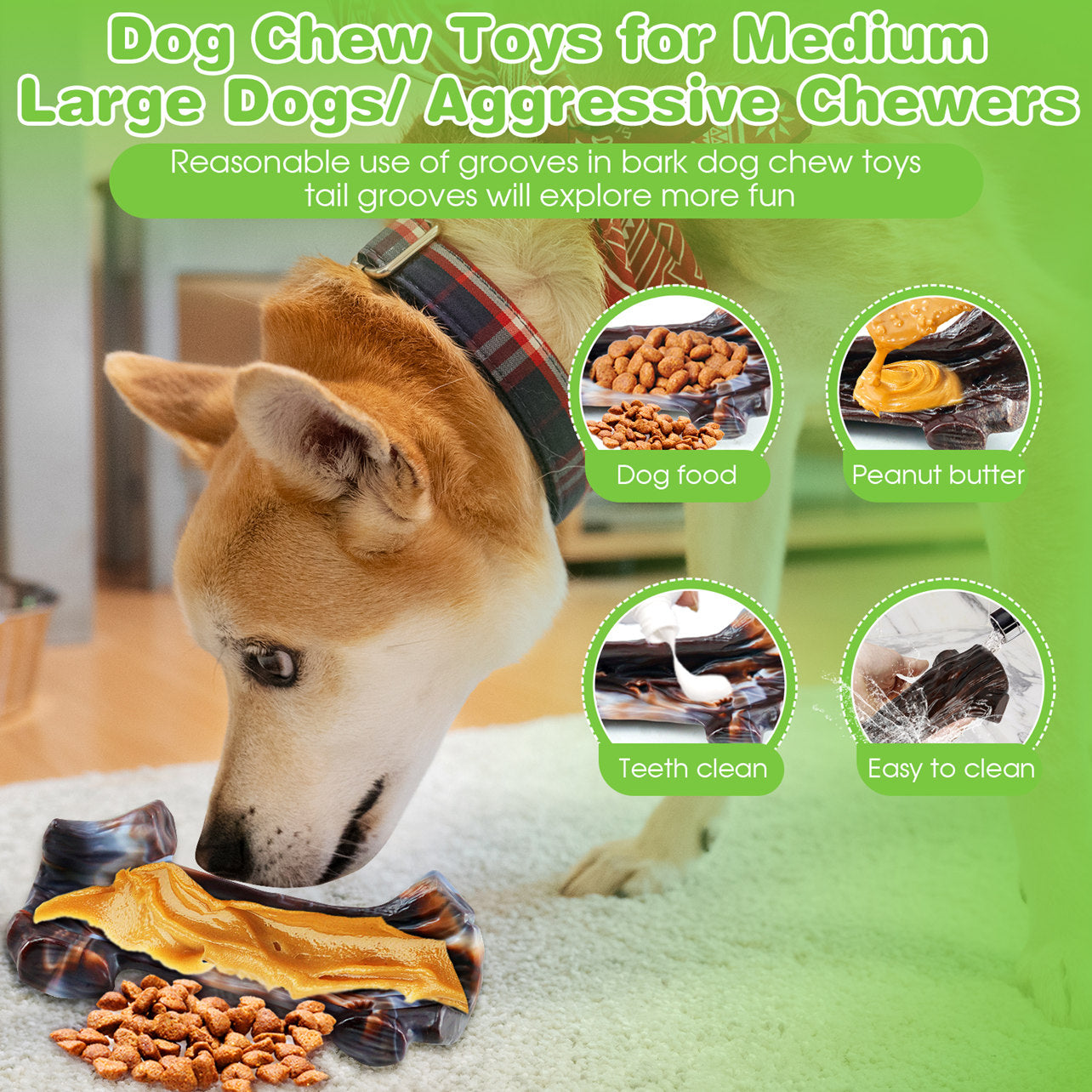 Dog Chew Toys for Medium Large Dogs/ Aggressive Chewers

Reasonable use of grooves in bark dog chew toys tail grooves will explore more fun

Dog food

Peanut butter

Teeth clean

Easy to clean