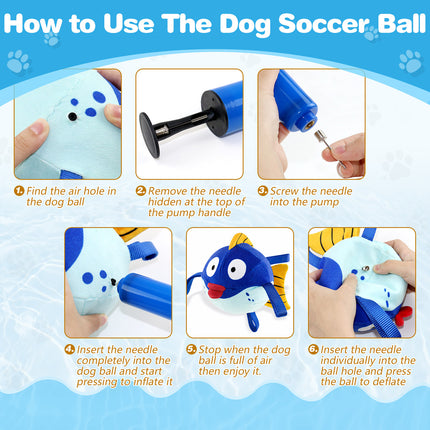 How to Use The Dog Soccer Ball

1. Find the air hole in the dog ball

2. Remove the needle hidden at the top of the pump handle

3. Screw the needle into the pump

4. Insert the needle completely into the dog ball and start pressing to inflate it

5. Stop when the dog ball is full of air then enjoy it.

6. Insert the needle individually into the ball hole and press the ball to deflate